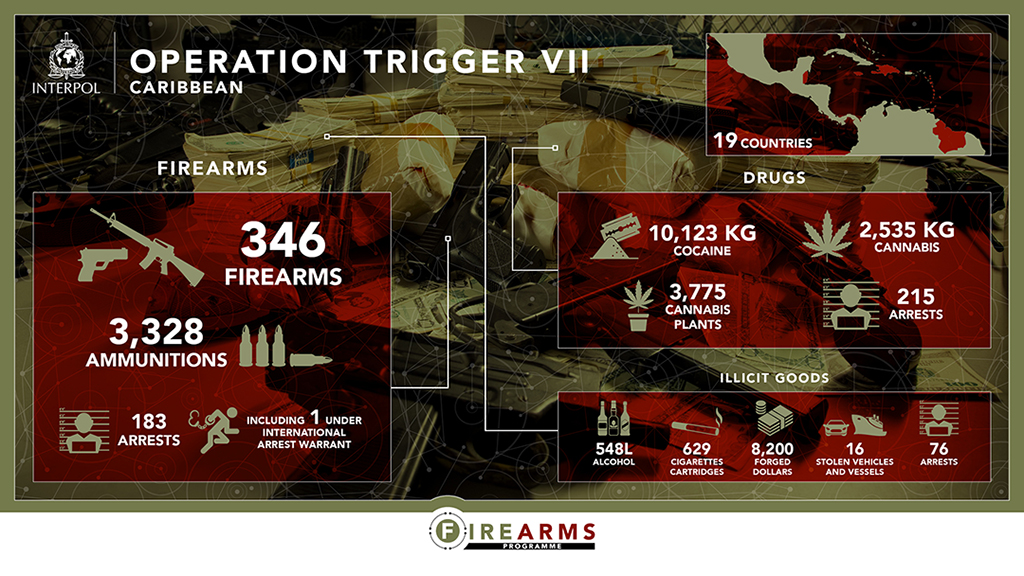 INTERPOL

OPERATION TRIGGER VII
CARIBBEAN

19 COUNTRIES

FIREARMS

346
FIREARMS

3,328
AMMUNITIONS

183
ARRESTS

INCLUDING 1 UNDER INTERNATIONAL ARREST WARRANT

DRUGS

10,123 KG
COCAINE

2,535 KG
CANNABIS

3,775
CANNABIS PLANTS

215
ARRESTS

ILLICIT GOODS

548L
ALCOHOL

629
CIGARETTES CARTRIDGES

8,200
FORGED DOLLARS

16
STOLEN VEHICLES AND VESSELS

76
ARRESTS

FIREARMS
PROGRAMME